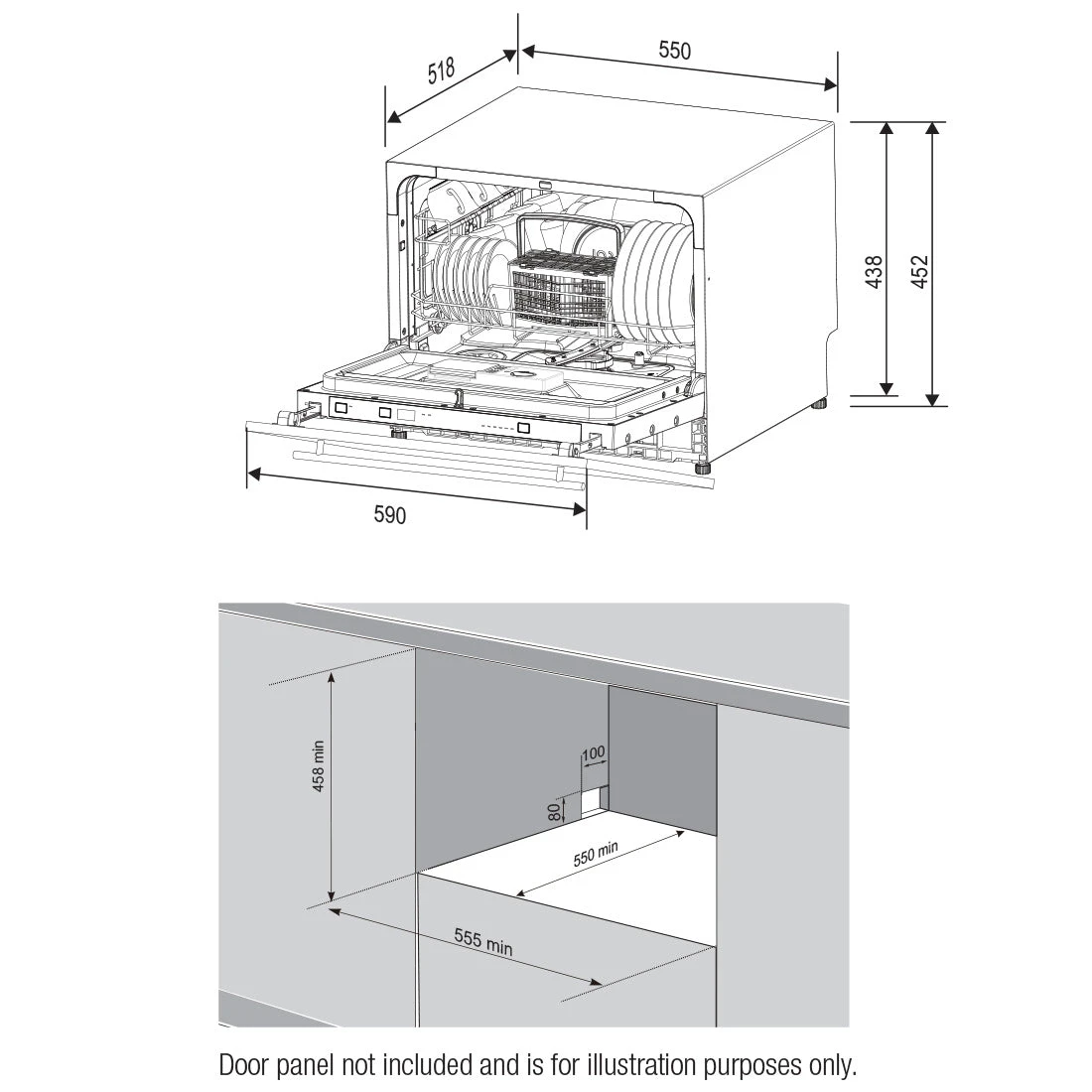 518
550
438
452
590

458 min
100
80
550 min
555 min

Door panel not included and is for illustration purposes only.