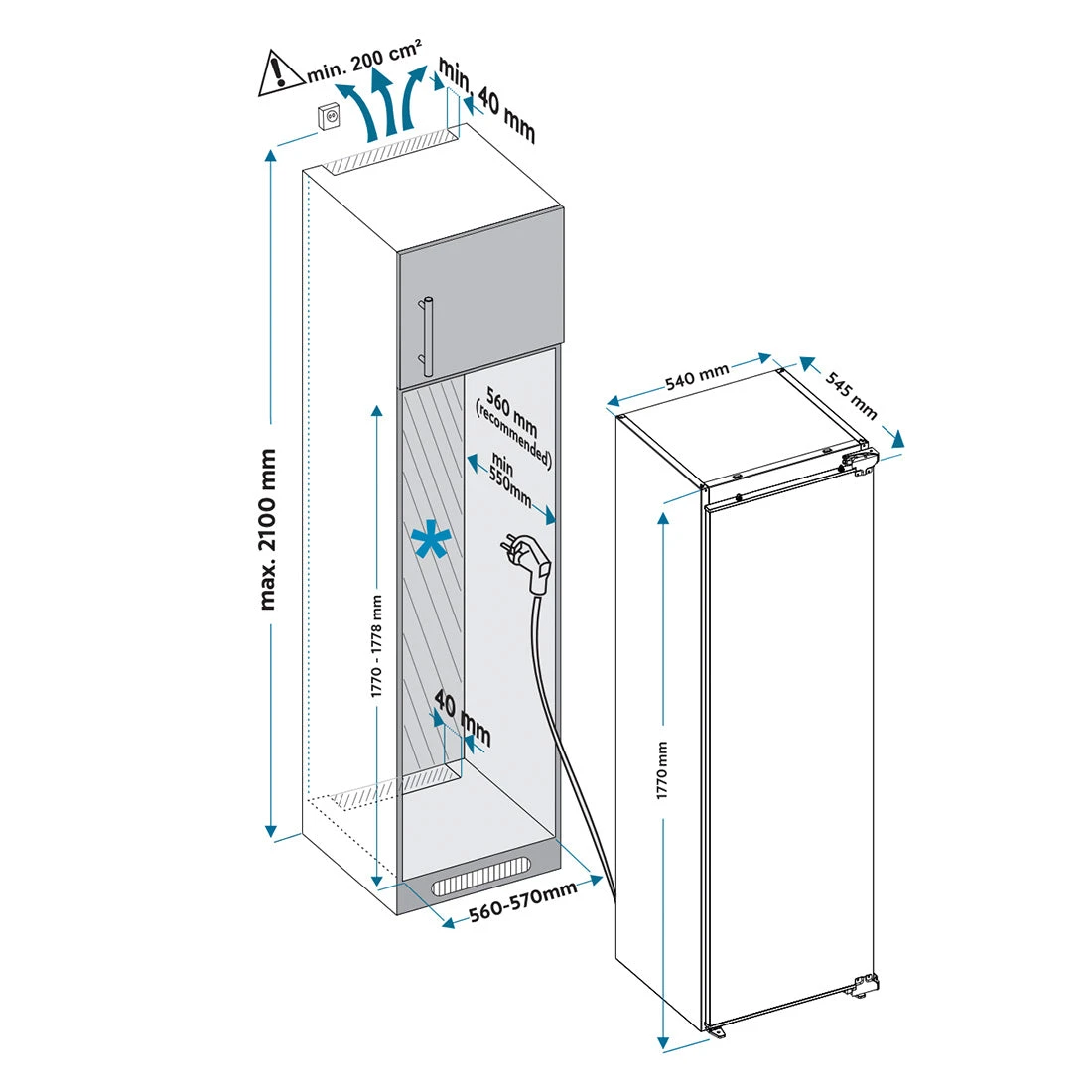 min. 200 cm²
min. 40 mm
max. 2100 mm
560 mm (recommended)
min 550mm
*
1770 - 1778 mm
40 mm
560-570mm
540 mm
545 mm
1770 mm