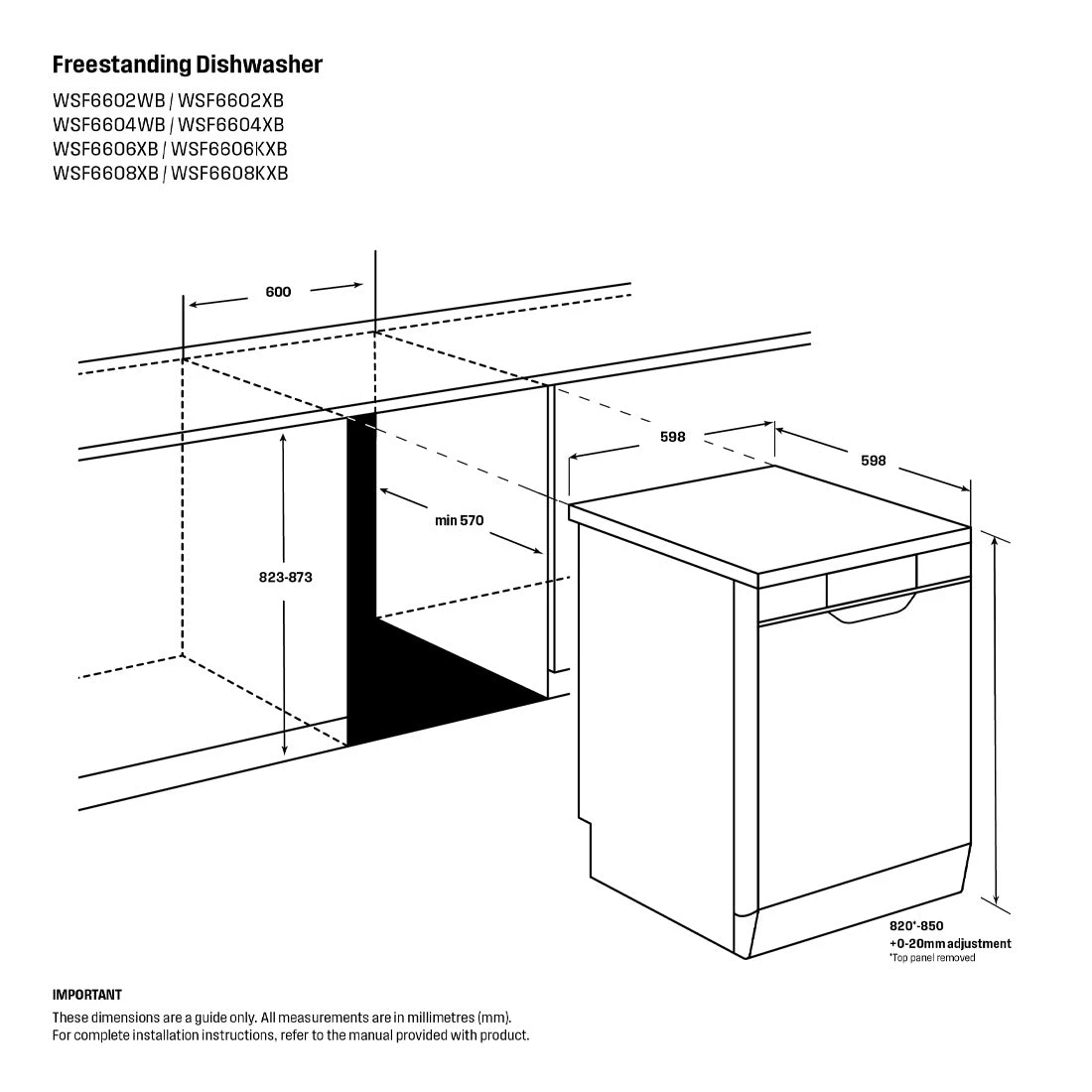 Freestanding Dishwasher

WSF6602WB / WSF6602XB
WSF6604WB / WSF6604XB
WSF6606XB / WSF6606KXB
WSF6608XB / WSF6608KXB

600

598

598

min 570

823-873

820*-850
+0-20mm adjustment
*Top panel removed

IMPORTANT

These dimensions are a guide only. All measurements are in millimetres (mm).
For complete installation instructions, refer to the manual provided with product.