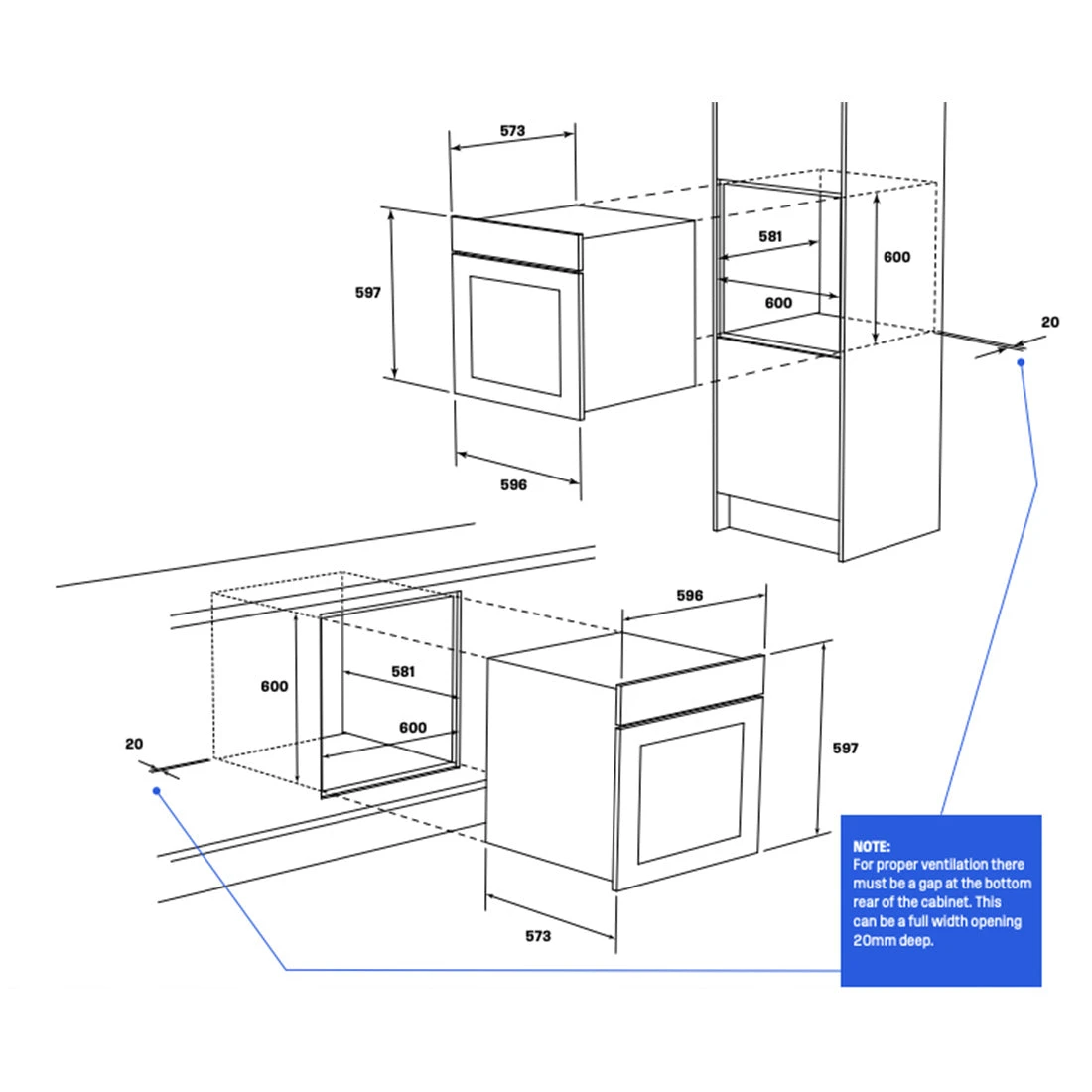 573

597

596

581

600

600

20

596

600

581

600

20

597

573

NOTE:
For proper ventilation there must be a gap at the bottom rear of the cabinet. This can be a full width opening 20mm deep.