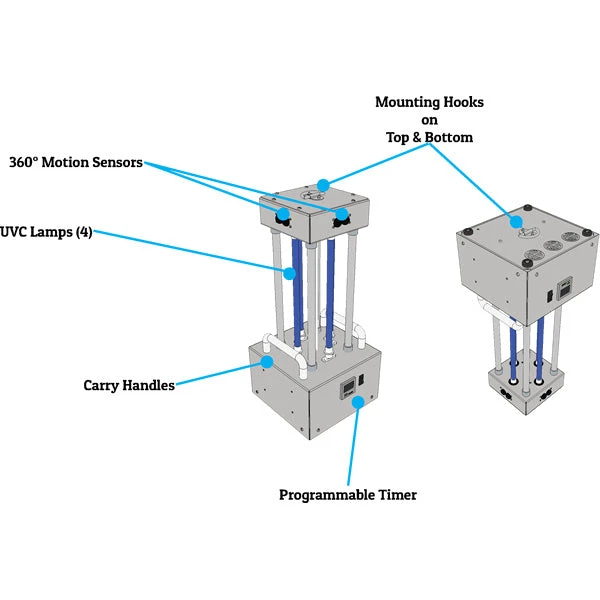 Mounting Hooks
on
Top & Bottom

360° Motion Sensors

UVC Lamps (4)

Carry Handles

Programmable Timer